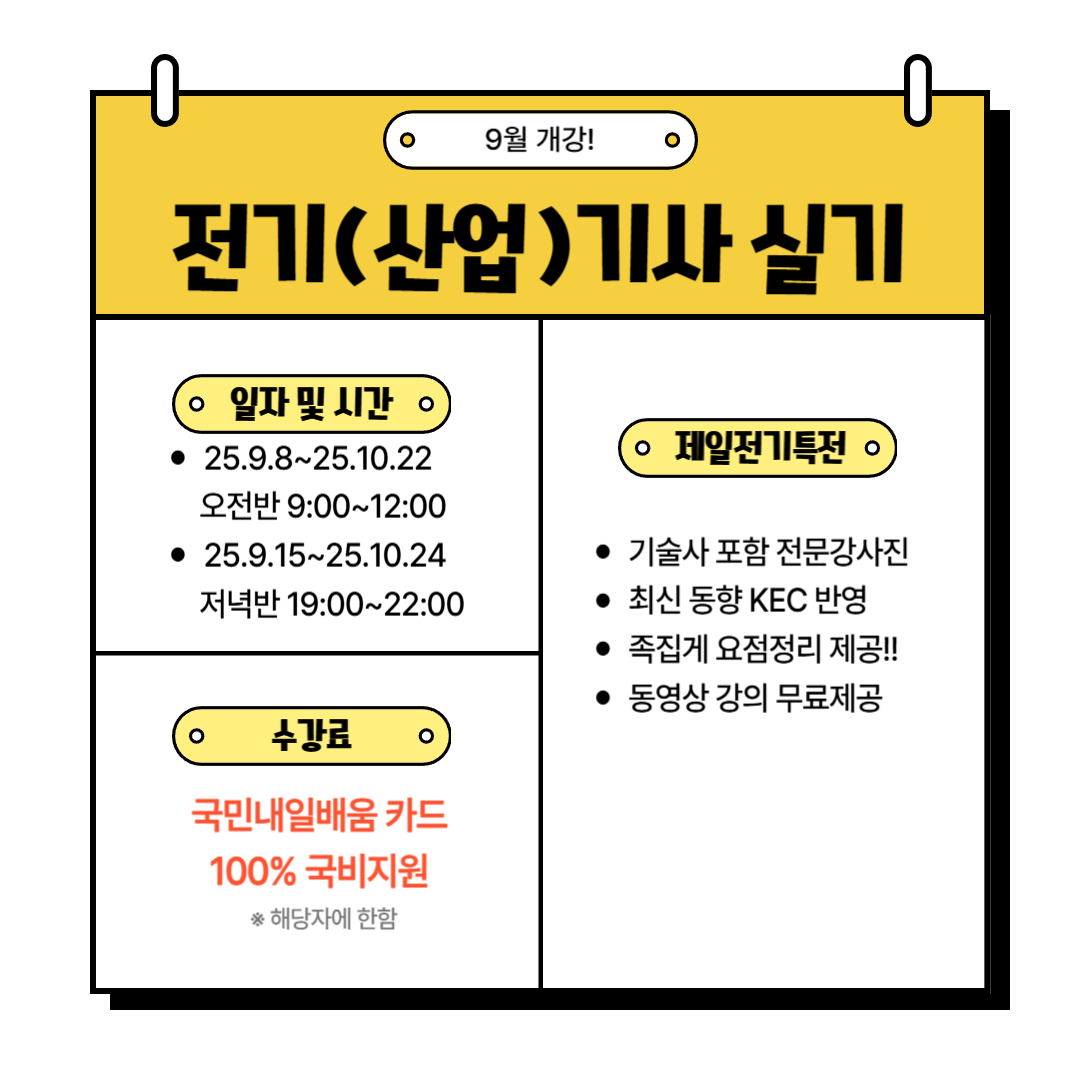 9월 개강!

전기(산업)기사 실기

일자 및 시간

• 25.9.8~25.10.22
오전반 9:00~12:00
• 25.9.15~25.10.24
저녁반 19:00~22:00

수강료

국민내일배움 카드
100% 국비지원
※ 해당자에 한함

제일전기특전

• 기술사 포함 전문강사진
• 최신 동향 KEC 반영
• 족집게 요점정리 제공!!
• 동영상 강의 무료제공